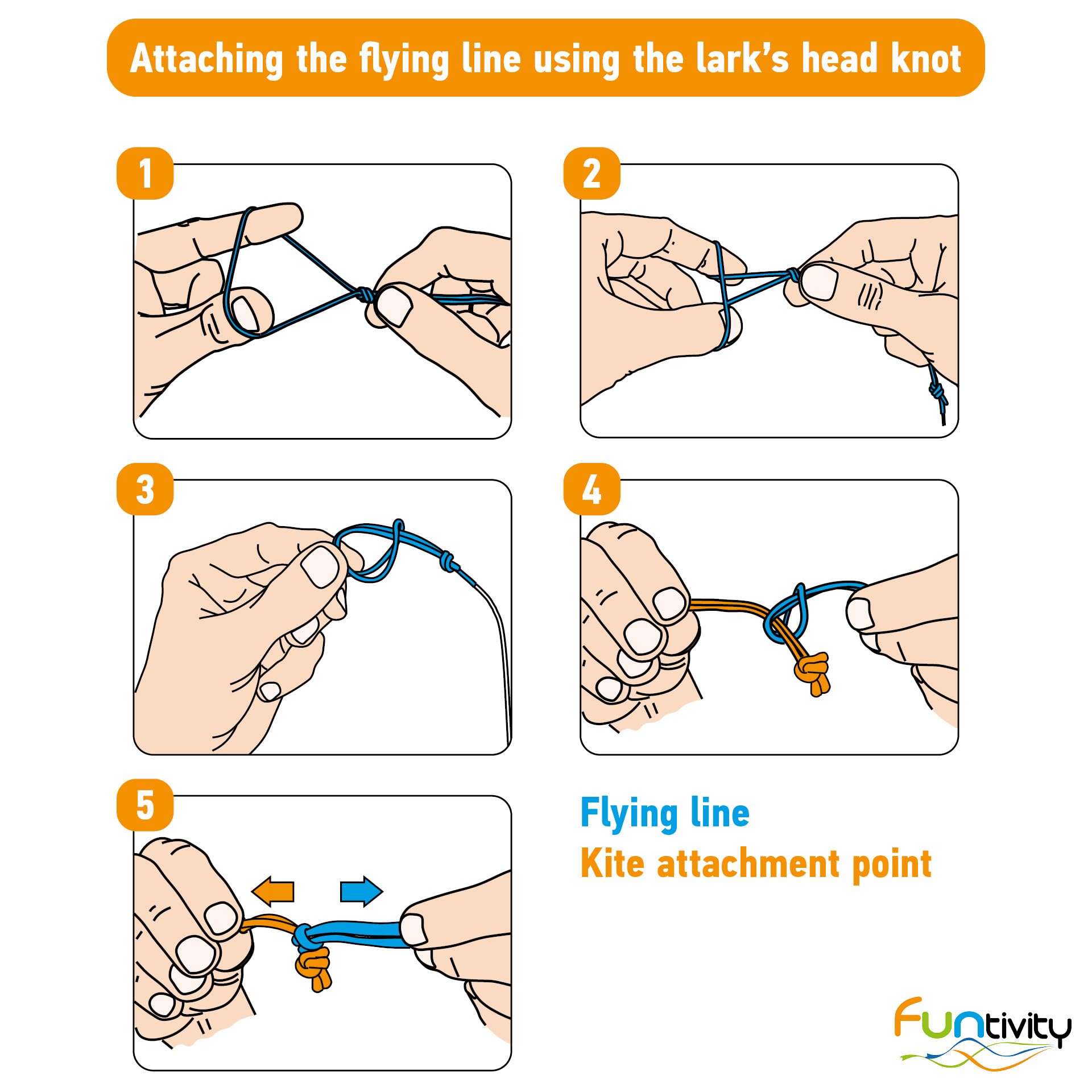 Attaching the flying line using the lark's head knot

1

2

3

4

5

Flying line
Kite attachment point

FUNtivity